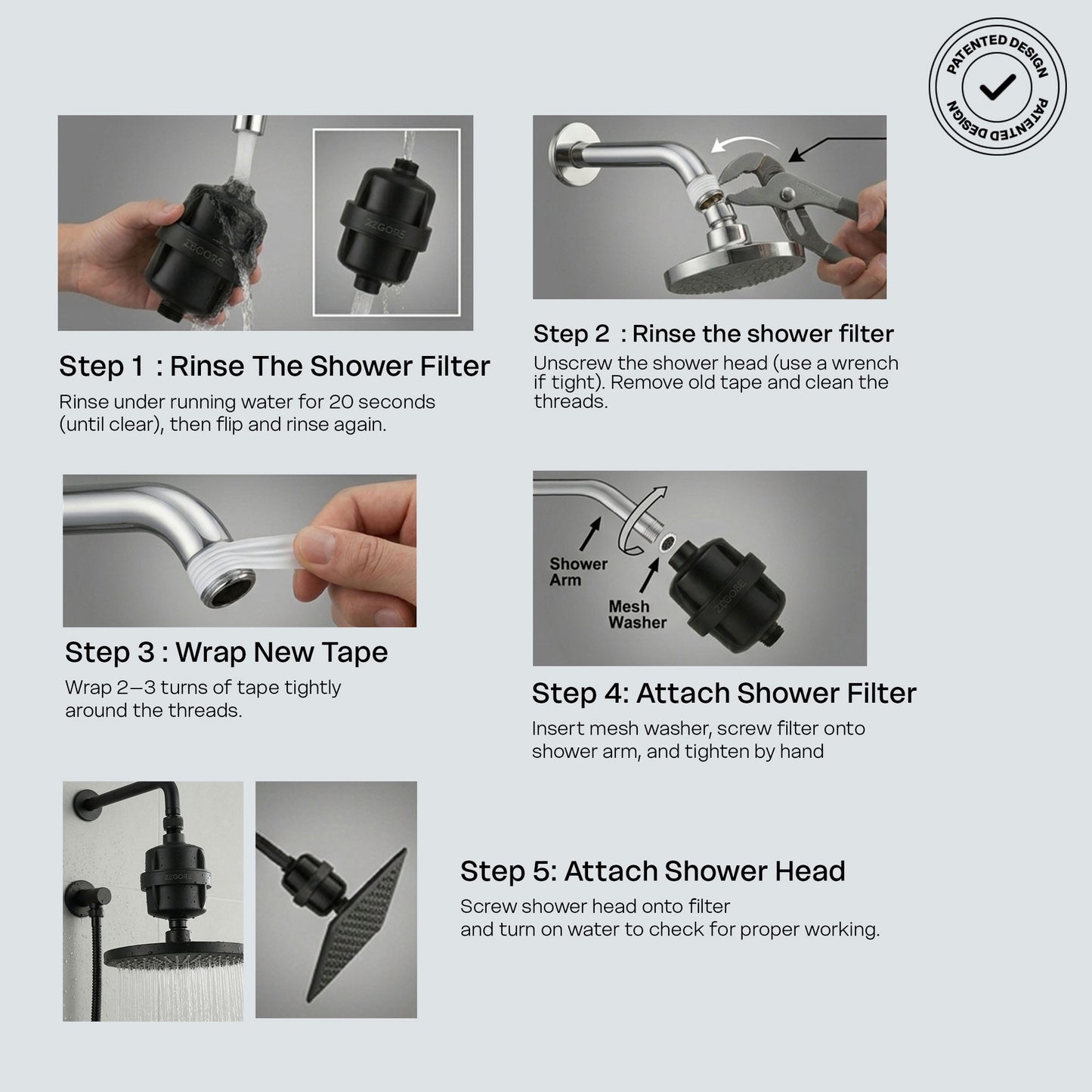 PATENTED DESIGN
PATENTED DESIGN

ZEGORS
ZEGORS

Step 1 : Rinse The Shower Filter
Rinse under running water for 20 seconds (until clear), then flip and rinse again.

Step 2 : Rinse the shower filter
Unscrew the shower head (use a wrench if tight). Remove old tape and clean the threads.

Step 3 : Wrap New Tape
Wrap 2—3 turns of tape tightly around the threads.

Shower Arm
Mesh Washer
ZEGORS

Step 4: Attach Shower Filter
Insert mesh washer, screw filter onto shower arm, and tighten by hand

ZEGORS

Step 5: Attach Shower Head
Screw shower head onto filter
and turn on water to check for proper working.